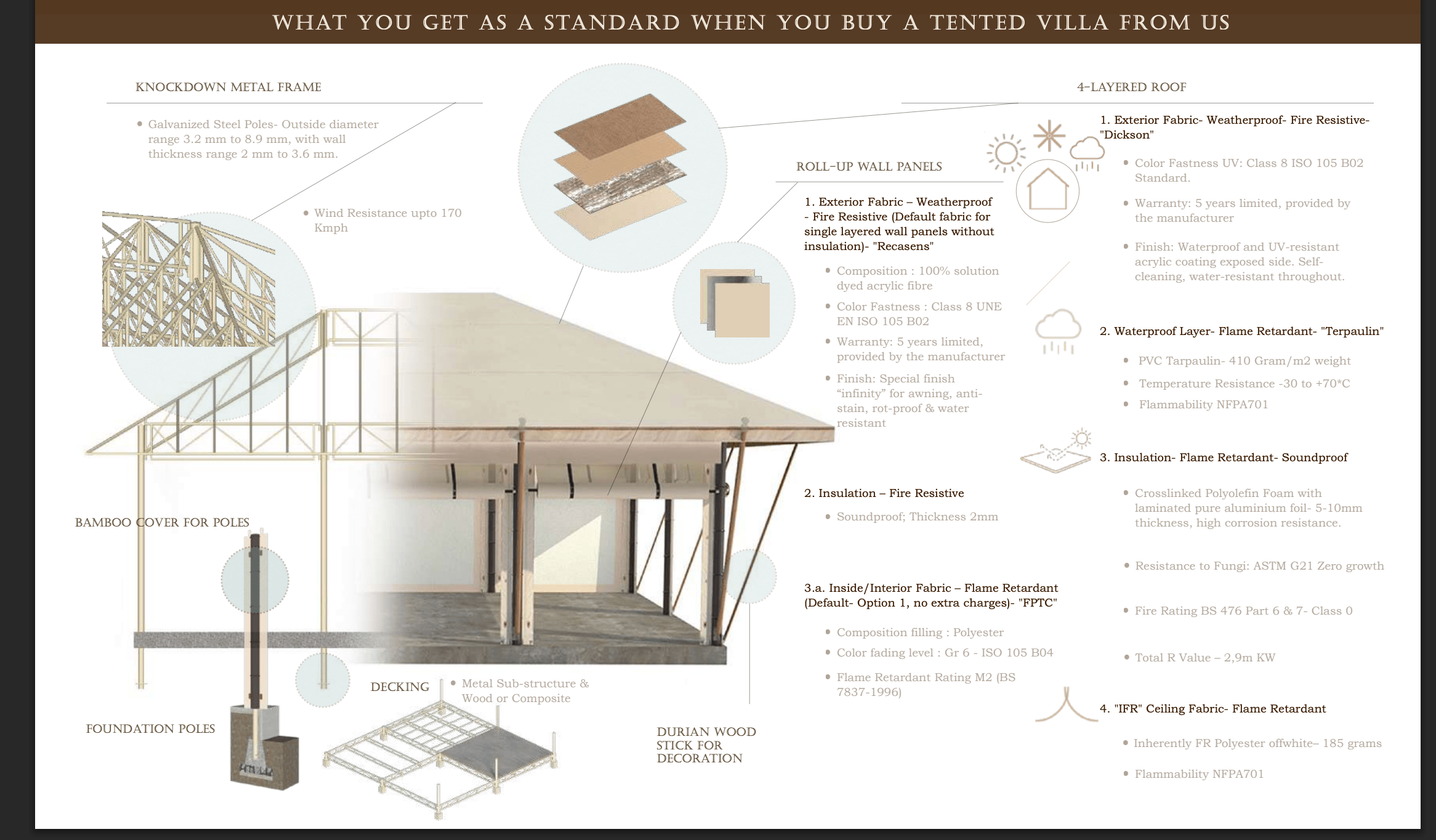 WHAT YOU GET AS A STANDARD WHEN YOU BUY A TENTED VILLA FROM US

KNOCKDOWN METAL FRAME

• Galvanized Steel Poles- Outside diameter range 3.2 mm to 8.9 mm, with wall thickness range 2 mm to 3.6 mm.

• Wind Resistance upto 170 Kmph

BAMBOO COVER FOR POLES

FOUNDATION POLES

DECKING

• Metal Sub-structure & Wood or Composite

DURIAN WOOD STICK FOR DECORATION

ROLL-UP WALL PANELS

1. Exterior Fabric – Weatherproof - Fire Resistive (Default fabric for single layered wall panels without insulation)- "Recasens"

• Composition : 100% solution dyed acrylic fibre

• Color Fastness : Class 8 UNE EN ISO 105 B02

• Warranty: 5 years limited, provided by the manufacturer

• Finish: Special finish “infinity” for awning, anti-stain, rot-proof & water resistant

2. Insulation – Fire Resistive

• Soundproof; Thickness 2mm

3.a. Inside/Interior Fabric – Flame Retardant (Default- Option 1, no extra charges)- "FPTC"

• Composition filling : Polyester

• Color fading level : Gr 6 - ISO 105 B04

• Flame Retardant Rating M2 (BS 7837-1996)

4-LAYERED ROOF

1. Exterior Fabric- Weatherproof- Fire Resistive- "Dickson"

• Color Fastness UV: Class 8 ISO 105 B02 Standard.

• Warranty: 5 years limited, provided by the manufacturer

• Finish: Waterproof and UV-resistant acrylic coating exposed side. Self-cleaning, water-resistant throughout.

2. Waterproof Layer- Flame Retardant- "Terpaulin"

• PVC Tarpaulin- 410 Gram/m2 weight

• Temperature Resistance -30 to +70*C

• Flammability NFPA701

3. Insulation- Flame Retardant- Soundproof

• Crosslinked Polyolefin Foam with laminated pure aluminium foil- 5-10mm thickness, high corrosion resistance.

• Resistance to Fungi: ASTM G21 Zero growth

• Fire Rating BS 476 Part 6 & 7- Class 0

• Total R Value – 2,9m KW

4. "IFR" Ceiling Fabric- Flame Retardant

• Inherently FR Polyester offwhite– 185 grams

• Flammability NFPA701